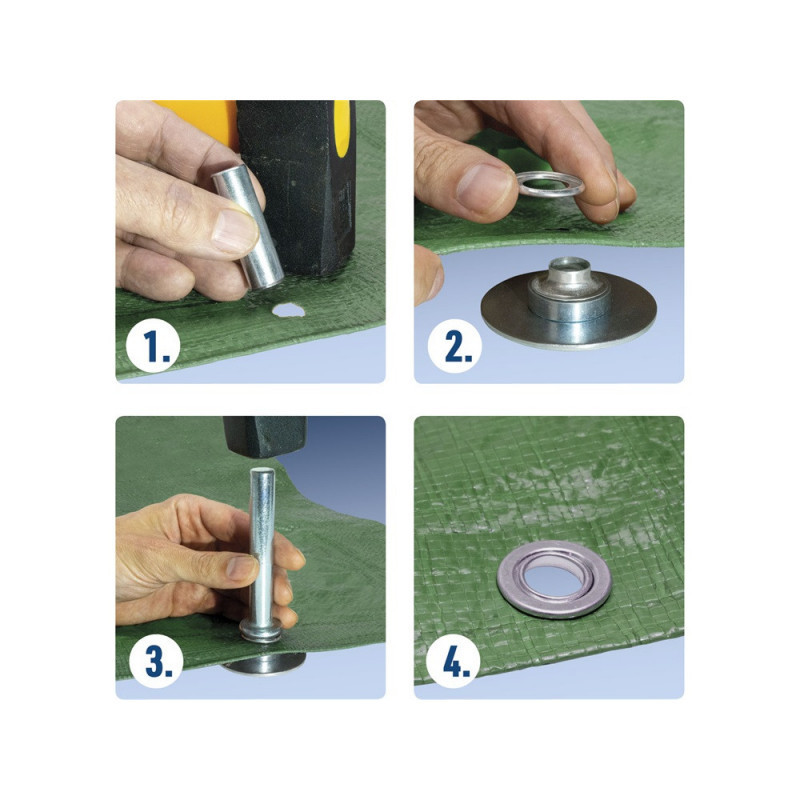 1.

2.

3.

4.