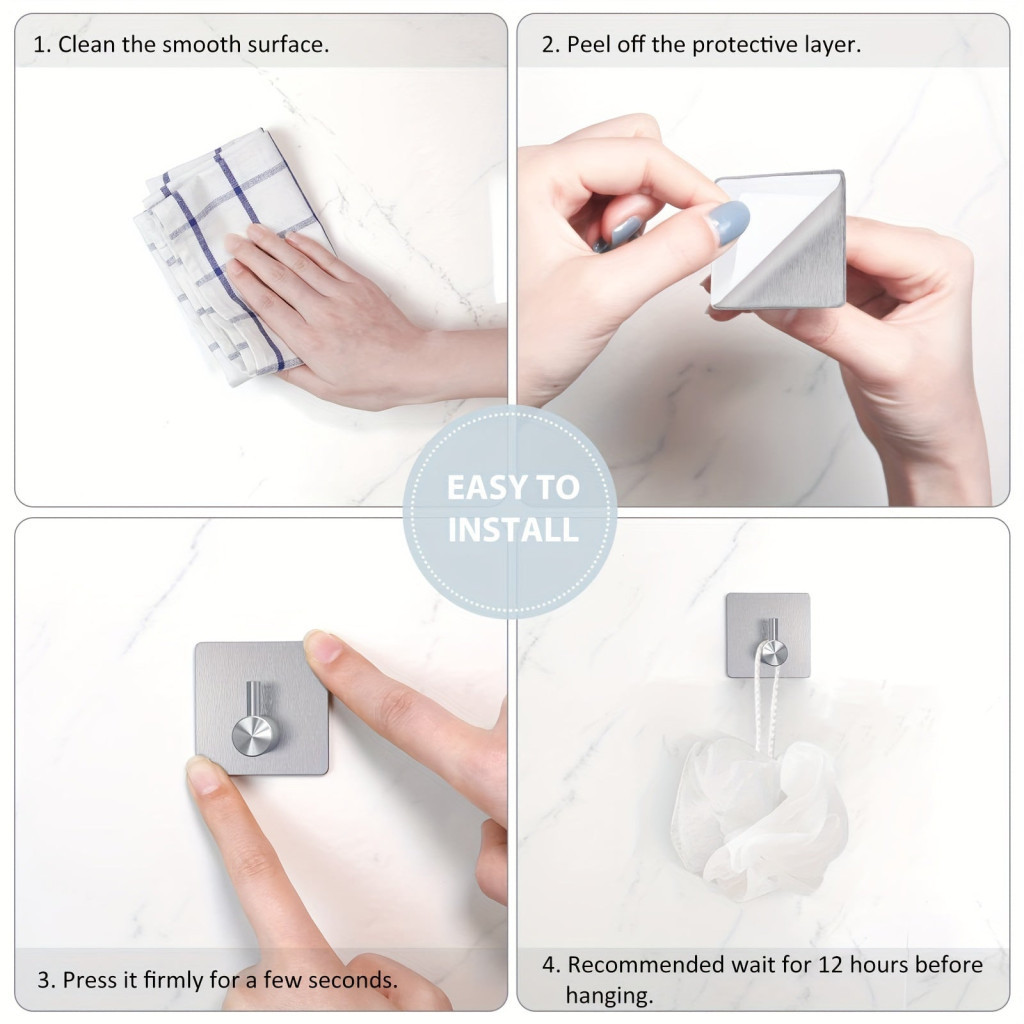 1. Clean the smooth surface.

2. Peel off the protective layer.

EASY TO INSTALL

3. Press it firmly for a few seconds.

4. Recommended wait for 12 hours before hanging.