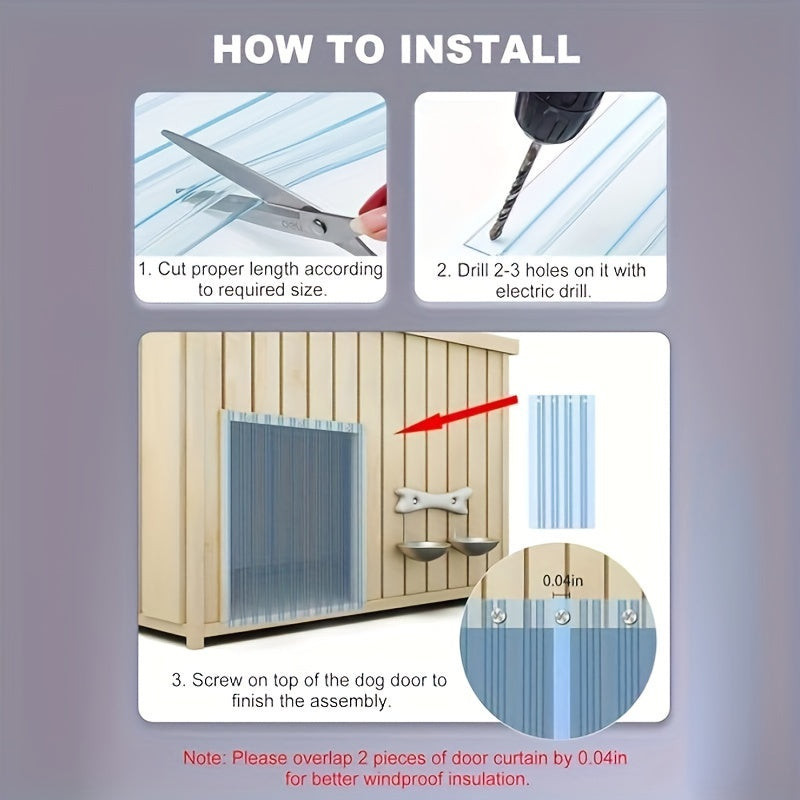 HOW TO INSTALL

1. Cut proper length according to required size.

2. Drill 2-3 holes on it with electric drill.

0.04in

3. Screw on top of the dog door to finish the assembly.

Note: Please overlap 2 pieces of door curtain by 0.04in for better windproof insulation.