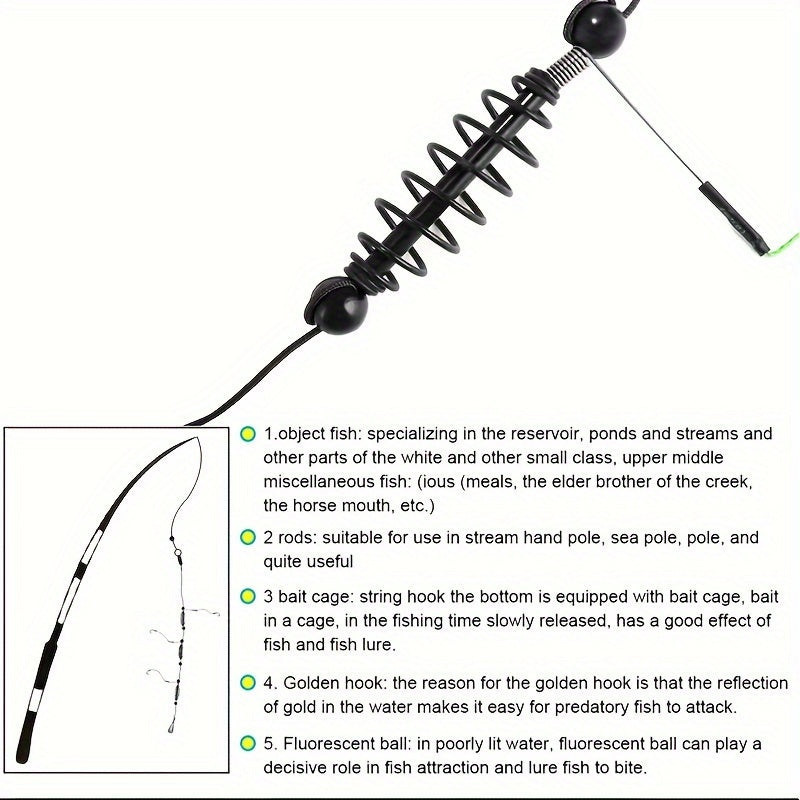 1.object fish: specializing in the reservoir, ponds and streams and other parts of the white and other small class, upper middle miscellaneous fish: (ious (meals, the elder brother of the creek, the horse mouth, etc.)

2 rods: suitable for use in stream hand pole, sea pole, pole, and quite useful

3 bait cage: string hook the bottom is equipped with bait cage, bait in a cage, in the fishing time slowly released, has a good effect of fish and fish lure.

4. Golden hook: the reason for the golden hook is that the reflection of gold in the water makes it easy for predatory fish to attack.

5. Fluorescent ball: in poorly lit water, fluorescent ball can play a decisive role in fish attraction and lure fish to bite.